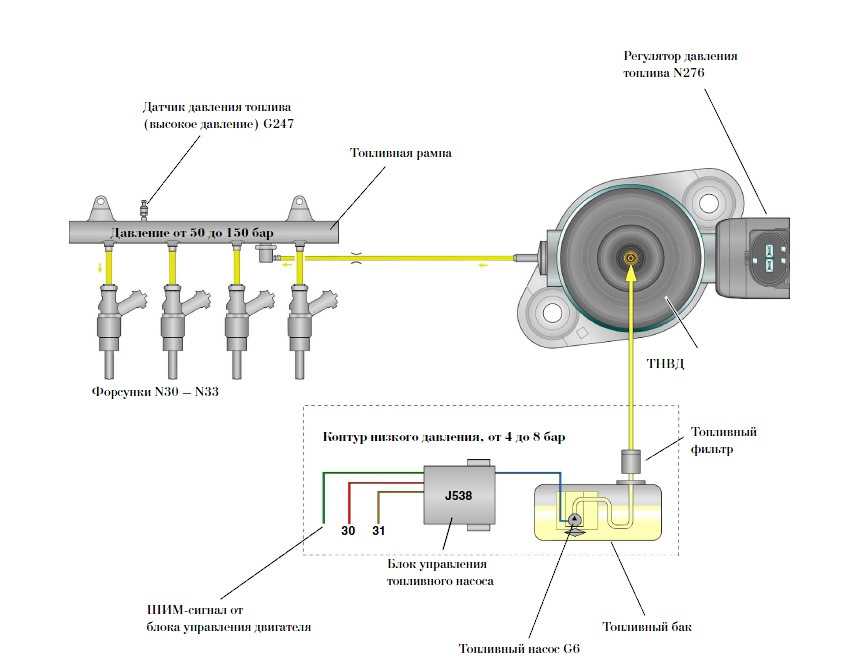 Регулятор давления топлива N276

Датчик давления топлива (высокое давление) G247

Топливная рампа

Давление от 50 до 150 бар

Форсунки N30 – N33

ТНВД

Контур низкого давления, от 4 до 8 бар

Топливный фильтр

J538

30

31

Блок управления топливного насоса

ШИМ-сигнал от блока управления двигателя

Топливный бак

Топливный насос G6