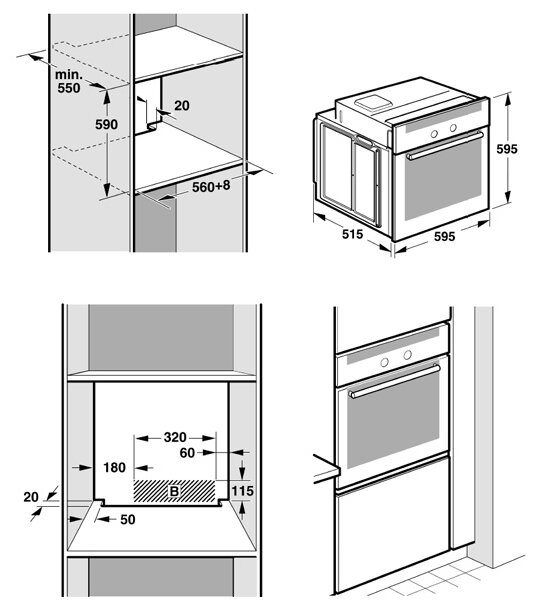 min. 550

590

20

560+8

595

515

595

320

60

180

B

115

20

50