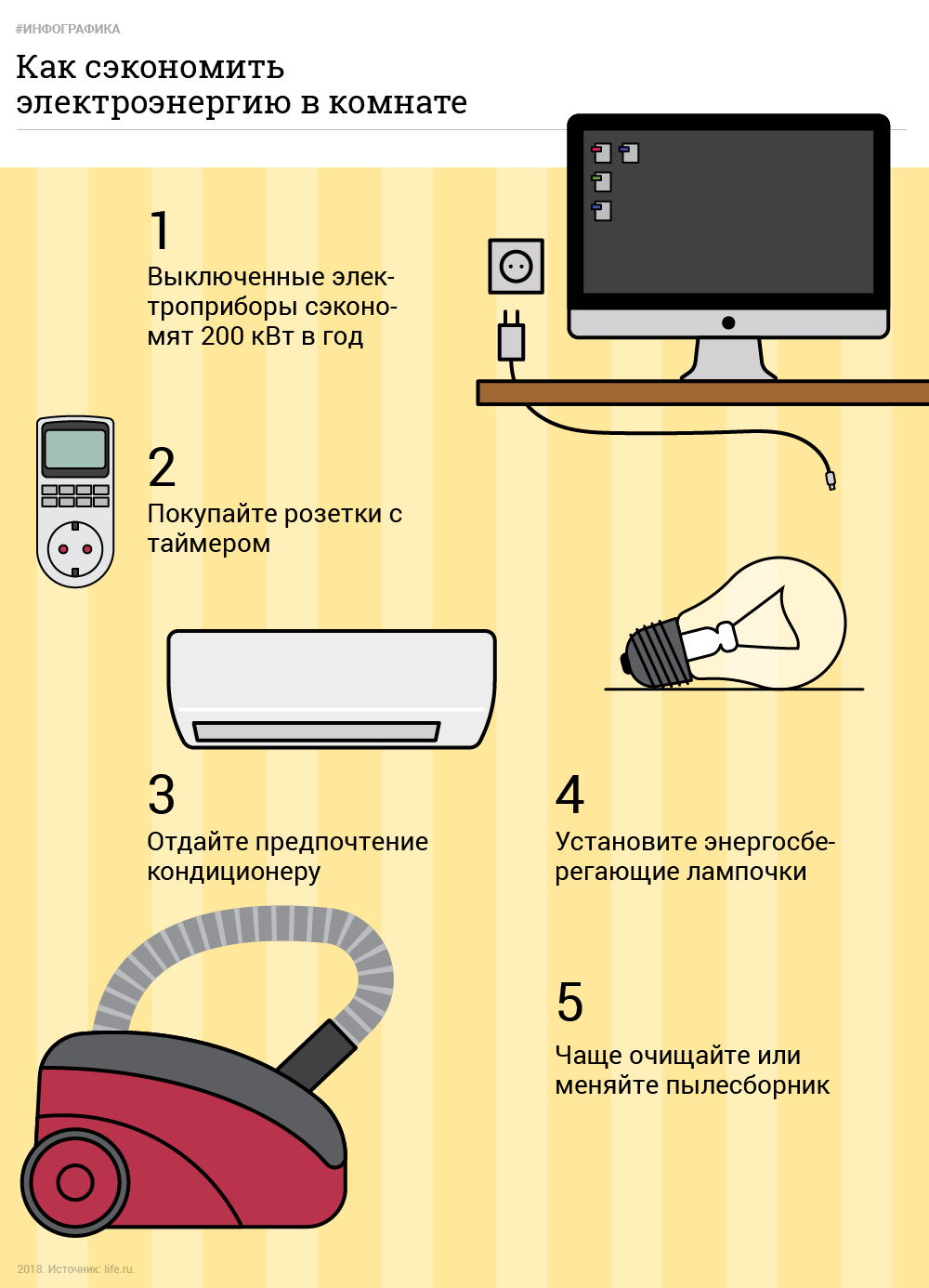 #ИНФОГРАФИКА

Как сэкономить электроэнергию в комнате

1

Выключенные электроприборы сэкономят 200 кВт в год

2

Покупайте розетки с таймером

3

Отдайте предпочтение кондиционеру

4

Установите энергосберегающие лампочки

5

Чаще очищайте или меняйте пылесборник

2018. Источник: life.ru.